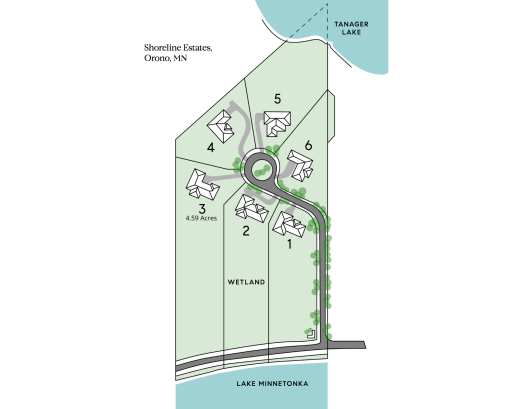 Shoreline Estates,
Orono, MN

TANAGER
LAKE

5

4

6

3
4.59 Acres

2

1

WETLAND

LAKE MINNETONKA